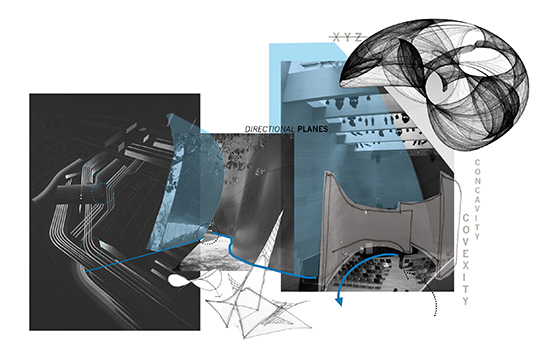 XYZ

DIRECTIONAL PLANES

CONCAVITY

COVEXITY