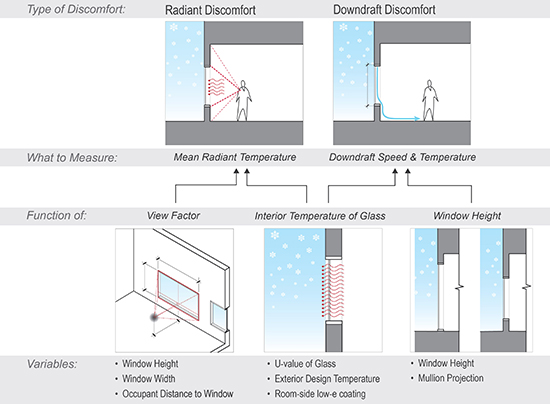 Type of Discomfort: Radiant Discomfort Downdraft Discomfort

What to Measure: Mean Radiant Temperature Downdraft Speed & Temperature

Function of: View Factor Interior Temperature of Glass Window Height

Variables:
• Window Height
• Window Width
• Occupant Distance to Window

• U-value of Glass
• Exterior Design Temperature
• Room-side low-e coating

• Window Height
• Mullion Projection