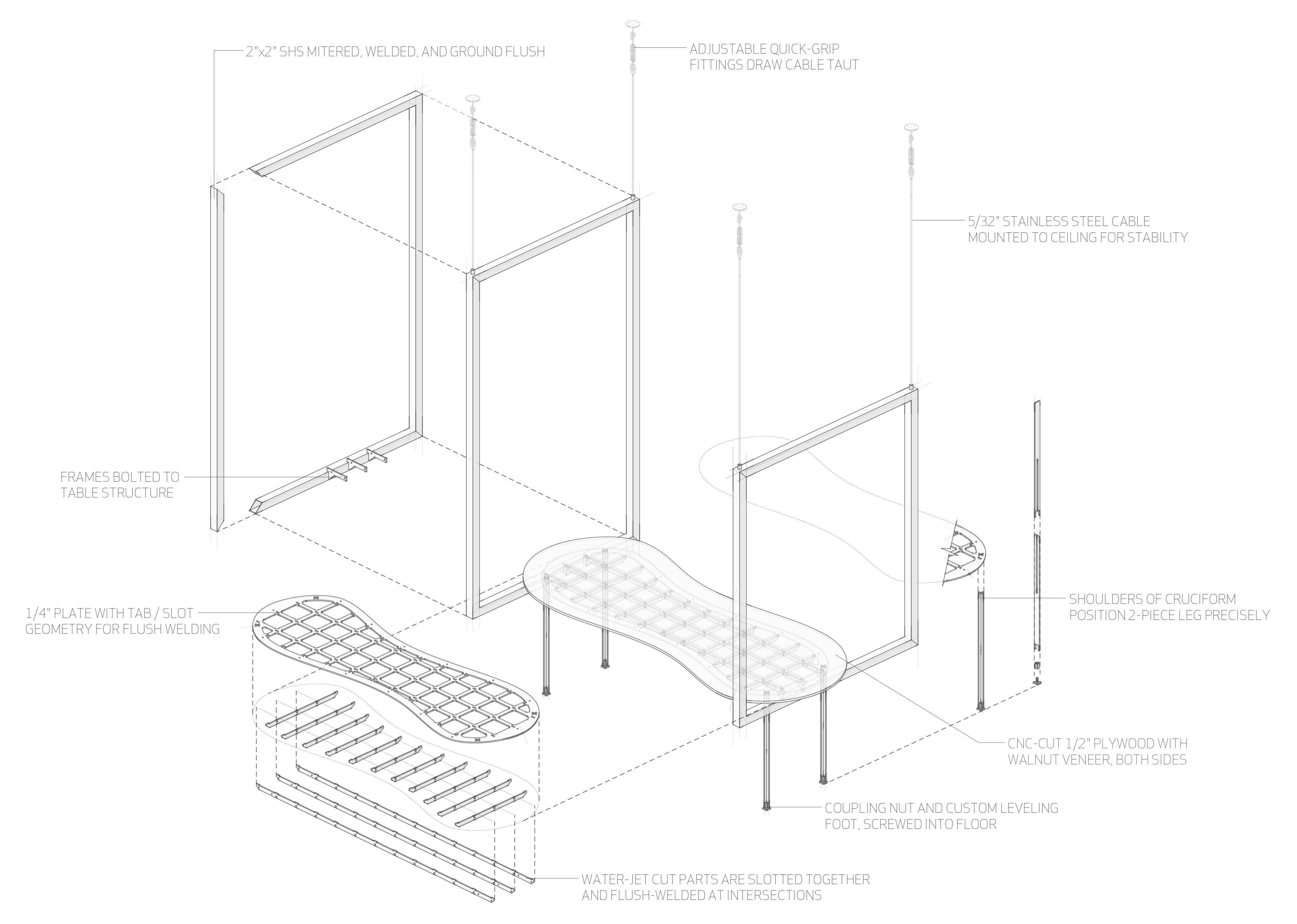 2"x2" SHS MITERED, WELDED, AND GROUND FLUSH

ADJUSTABLE QUICK-GRIP FITTINGS DRAW CABLE TAUT

5/32" STAINLESS STEEL CABLE MOUNTED TO CEILING FOR STABILITY

FRAMES BOLTED TO TABLE STRUCTURE

1/4" PLATE WITH TAB / SLOT GEOMETRY FOR FLUSH WELDING

SHOULDERS OF CRUCIFORM POSITION 2-PIECE LEG PRECISELY

CNC-CUT 1/2" PLYWOOD WITH WALNUT VENEER, BOTH SIDES

COUPLING NUT AND CUSTOM LEVELING FOOT, SCREWED INTO FLOOR

WATER-JET CUT PARTS ARE SLOTTED TOGETHER AND FLUSH-WELDED AT INTERSECTIONS