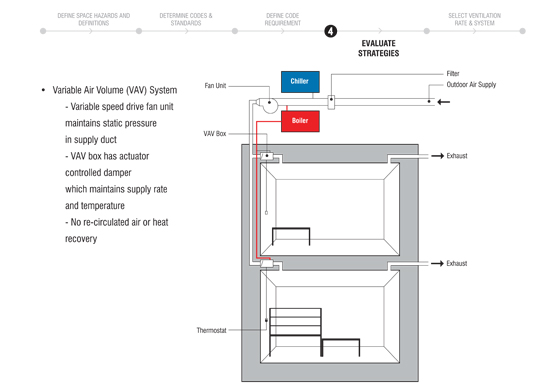 DEFINE SPACE HAZARDS AND DEFINITIONS
DETERMINE CODES & STANDARDS
DEFINE CODE REQUIREMENT
4
EVALUATE STRATEGIES
SELECT VENTILATION RATE & SYSTEM

• Variable Air Volume (VAV) System
- Variable speed drive fan unit maintains static pressure in supply duct
- VAV box has actuator controlled damper which maintains supply rate and temperature
- No re-circulated air or heat recovery

Fan Unit
Chiller
Filter
Outdoor Air Supply
Boiler
VAV Box
Exhaust
Exhaust
Thermostat