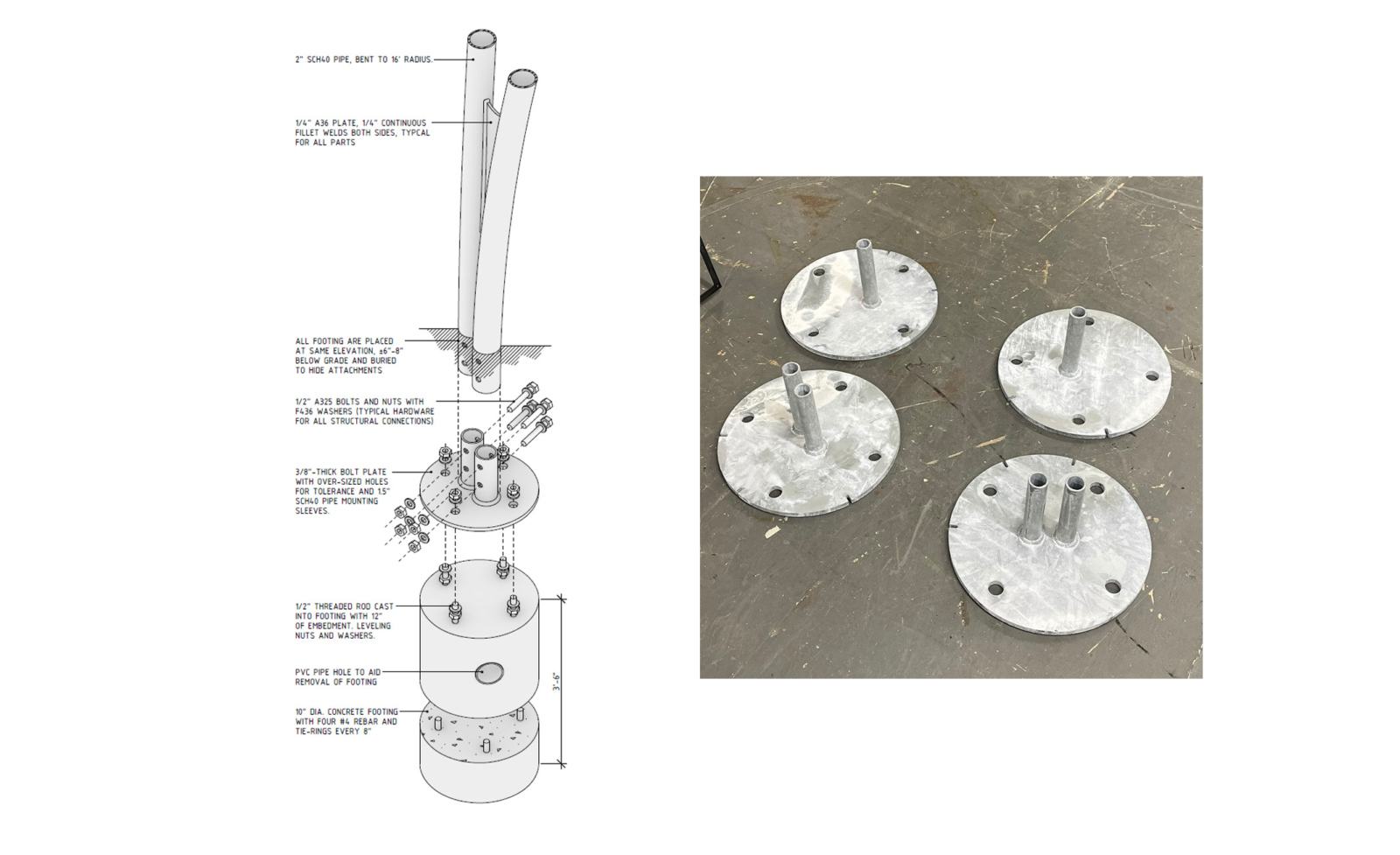 2" SCH40 PIPE, BENT TO 16' RADIUS.

1/4" A36 PLATE, 1/4" CONTINUOUS FILLET WELDS BOTH SIDES, TYPCAL FOR ALL PARTS

ALL FOOTING ARE PLACED AT SAME ELEVATION, ±6"-8" BELOW GRADE AND BURIED TO HIDE ATTACHMENTS

1/2" A325 BOLTS AND NUTS WITH F436 WASHERS (TYPICAL HARDWARE FOR ALL STRUCTURAL CONNECTIONS)

3/8"-THICK BOLT PLATE WITH OVER-SIZED HOLES FOR TOLERANCE AND 1.5" SCH40 PIPE MOUNTING SLEEVES.

1/2" THREADED ROD CAST INTO FOOTING WITH 12" OF EMBEDMENT. LEVELING NUTS AND WASHERS.

PVC PIPE HOLE TO AID REMOVAL OF FOOTING

10" DIA. CONCRETE FOOTING WITH FOUR #4 REBAR AND TIE-RINGS EVERY 8"

3'-6"