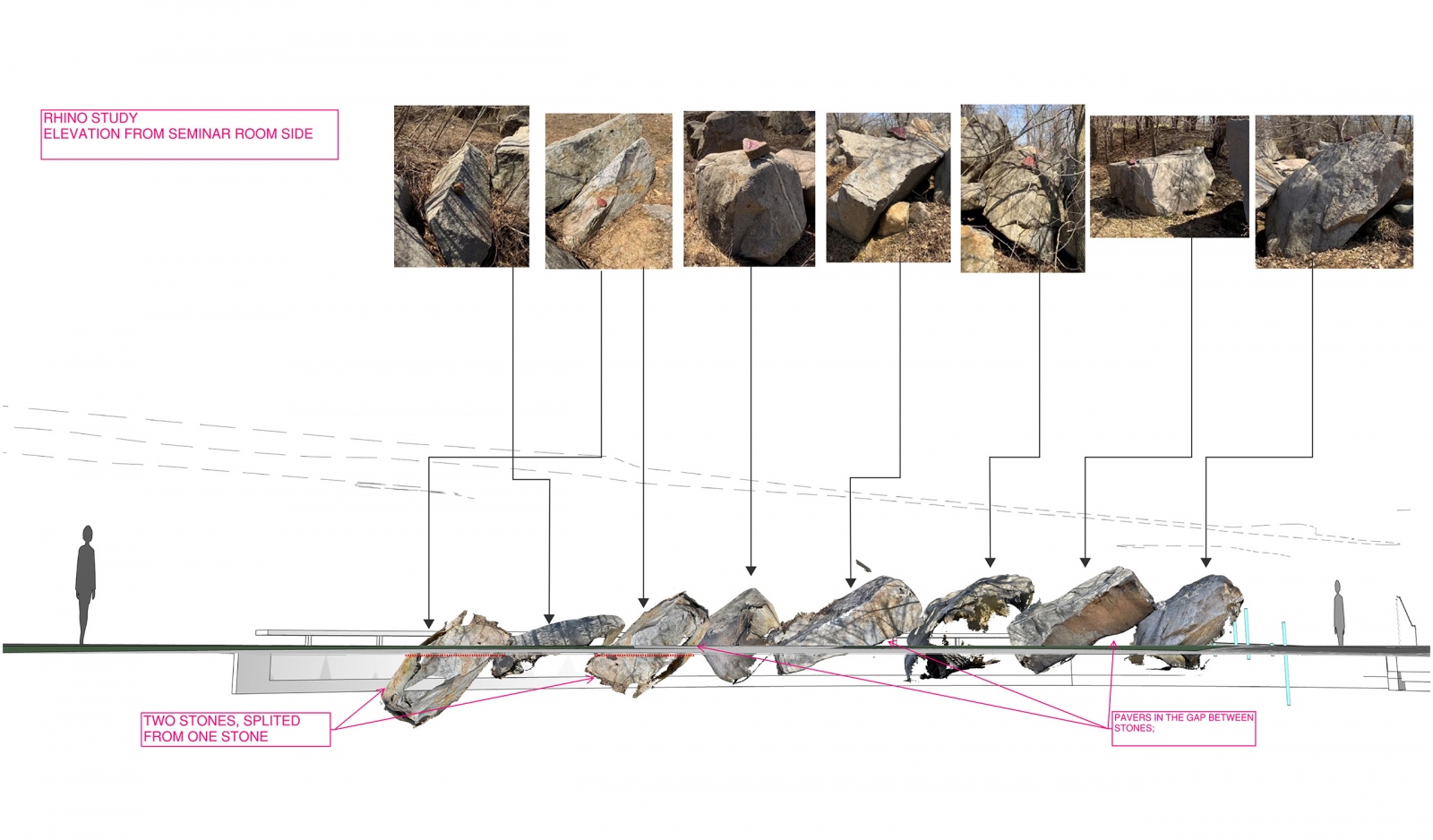 RHINO STUDY
ELEVATION FROM SEMINAR ROOM SIDE

TWO STONES, SPLITED FROM ONE STONE

PAVERS IN THE GAP BETWEEN STONES;