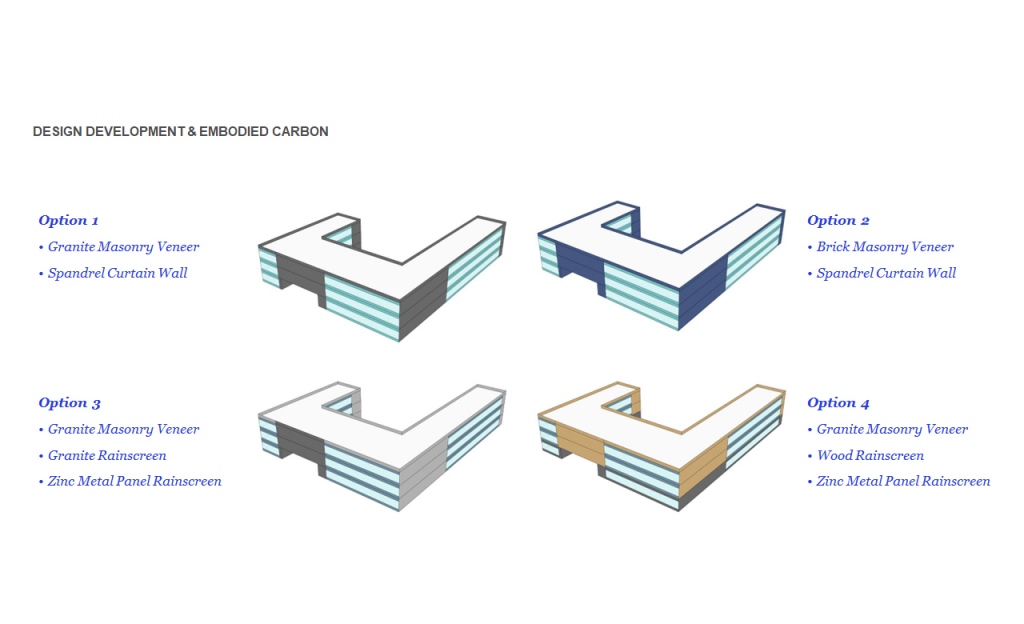 DESIGN DEVELOPMENT & EMBODIED CARBON

Option 1
• Granite Masonry Veneer
• Spandrel Curtain Wall

Option 2
• Brick Masonry Veneer
• Spandrel Curtain Wall

Option 3
• Granite Masonry Veneer
• Granite Rainscreen
• Zinc Metal Panel Rainscreen

Option 4
• Granite Masonry Veneer
• Wood Rainscreen
• Zinc Metal Panel Rainscreen