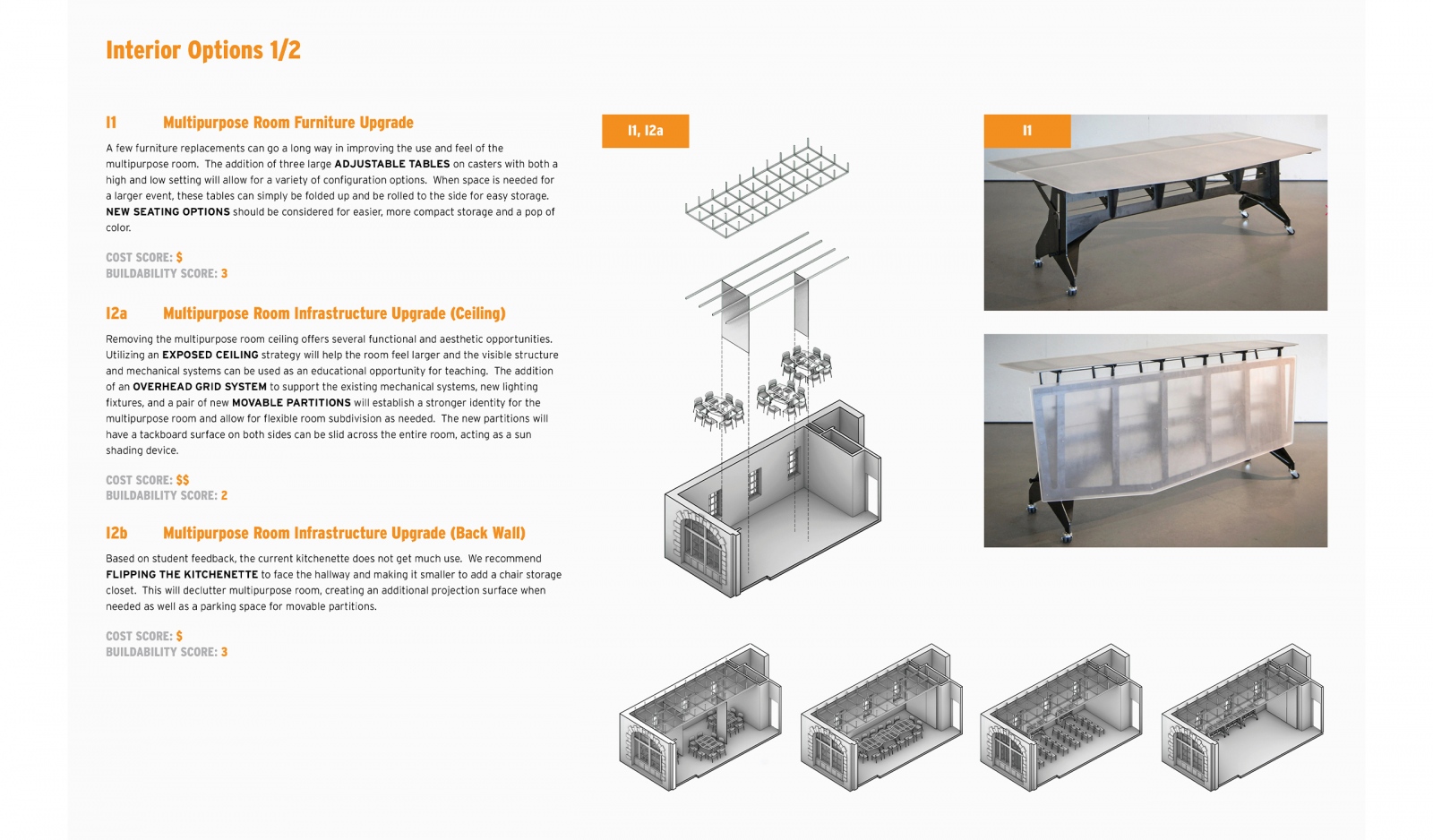 Interior Options 1/2

I1 Multipurpose Room Furniture Upgrade

A few furniture replacements can go a long way in improving the use and feel of the multipurpose room. The addition of three large ADJUSTABLE TABLES on casters with both a high and low setting will allow for a variety of configuration options. When space is needed for a larger event, these tables can simply be folded up and be rolled to the side for easy storage. NEW SEATING OPTIONS should be considered for easier, more compact storage and a pop of color.

COST SCORE: $
BUILDABILITY SCORE: 3

I2a Multipurpose Room Infrastructure Upgrade (Ceiling)

Removing the multipurpose room ceiling offers several functional and aesthetic opportunities. Utilizing an EXPOSED CEILING strategy will help the room feel larger and the visible structure and mechanical systems can be used as an educational opportunity for teaching. The addition of an OVERHEAD GRID SYSTEM to support the existing mechanical systems, new lighting fixtures, and a pair of new MOVABLE PARTITIONS will establish a stronger identity for the multipurpose room and allow for flexible room subdivision as needed. The new partitions will have a tackboard surface on both sides can be slid across the entire room, acting as a sun shading device.

COST SCORE: $$
BUILDABILITY SCORE: 2

I2b Multipurpose Room Infrastructure Upgrade (Back Wall)

Based on student feedback, the current kitchenette does not get much use. We recommend FLIPPING THE KITCHENETTE to face the hallway and making it smaller to add a chair storage closet. This will declutter multipurpose room, creating an additional projection surface when needed as well as a parking space for movable partitions.

COST SCORE: $
BUILDABILITY SCORE: 3

I1, I2a

I1