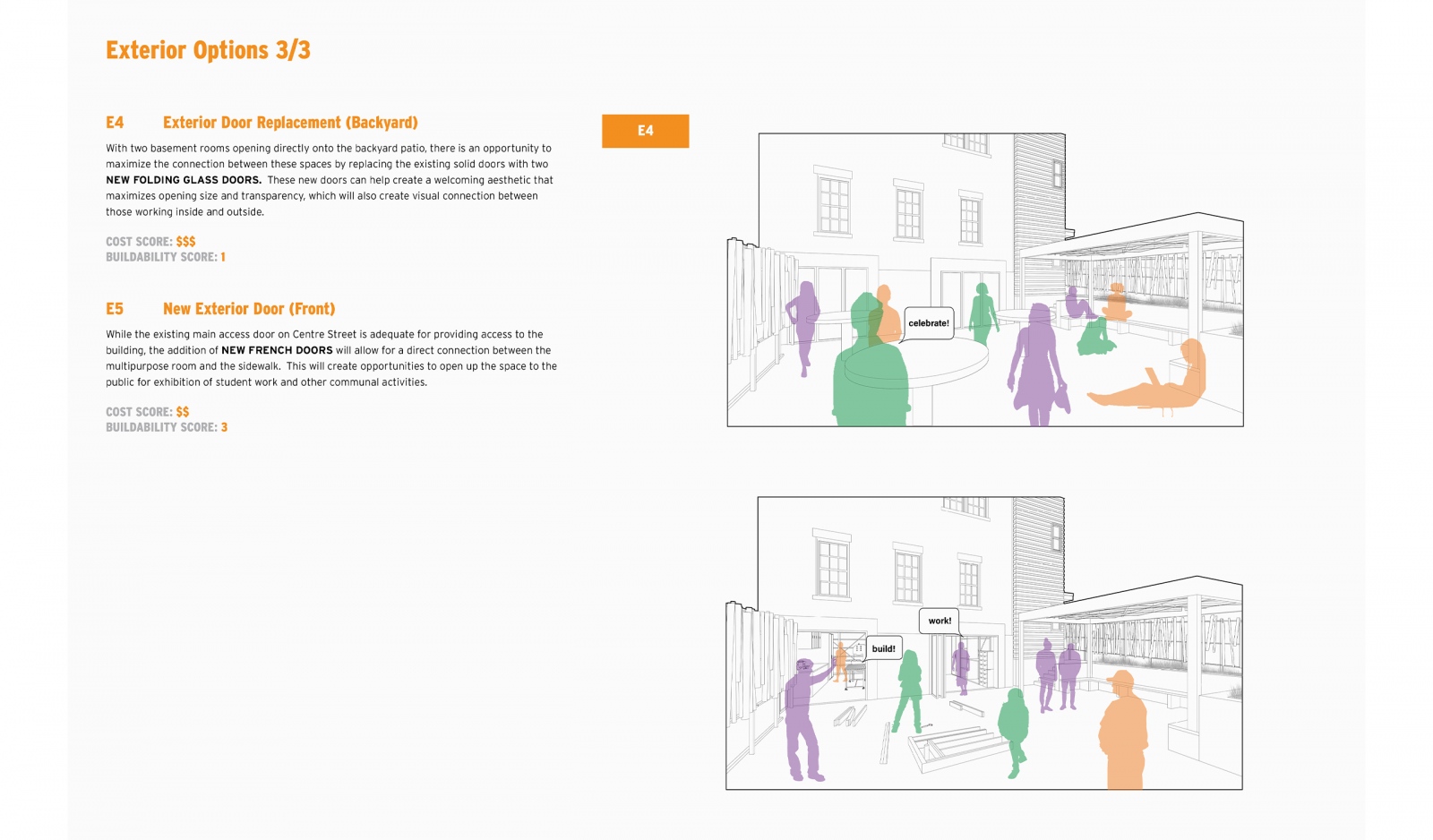 Exterior Options 3/3

E4 Exterior Door Replacement (Backyard)

With two basement rooms opening directly onto the backyard patio, there is an opportunity to maximize the connection between these spaces by replacing the existing solid doors with two NEW FOLDING GLASS DOORS. These new doors can help create a welcoming aesthetic that maximizes opening size and transparency, which will also create visual connection between those working inside and outside.

COST SCORE: $$$
BUILDABILITY SCORE: 1

E5 New Exterior Door (Front)

While the existing main access door on Centre Street is adequate for providing access to the building, the addition of NEW FRENCH DOORS will allow for a direct connection between the multipurpose room and the sidewalk. This will create opportunities to open up the space to the public for exhibition of student work and other communal activities.

COST SCORE: $$
BUILDABILITY SCORE: 3

E4

celebrate!

work!

build!