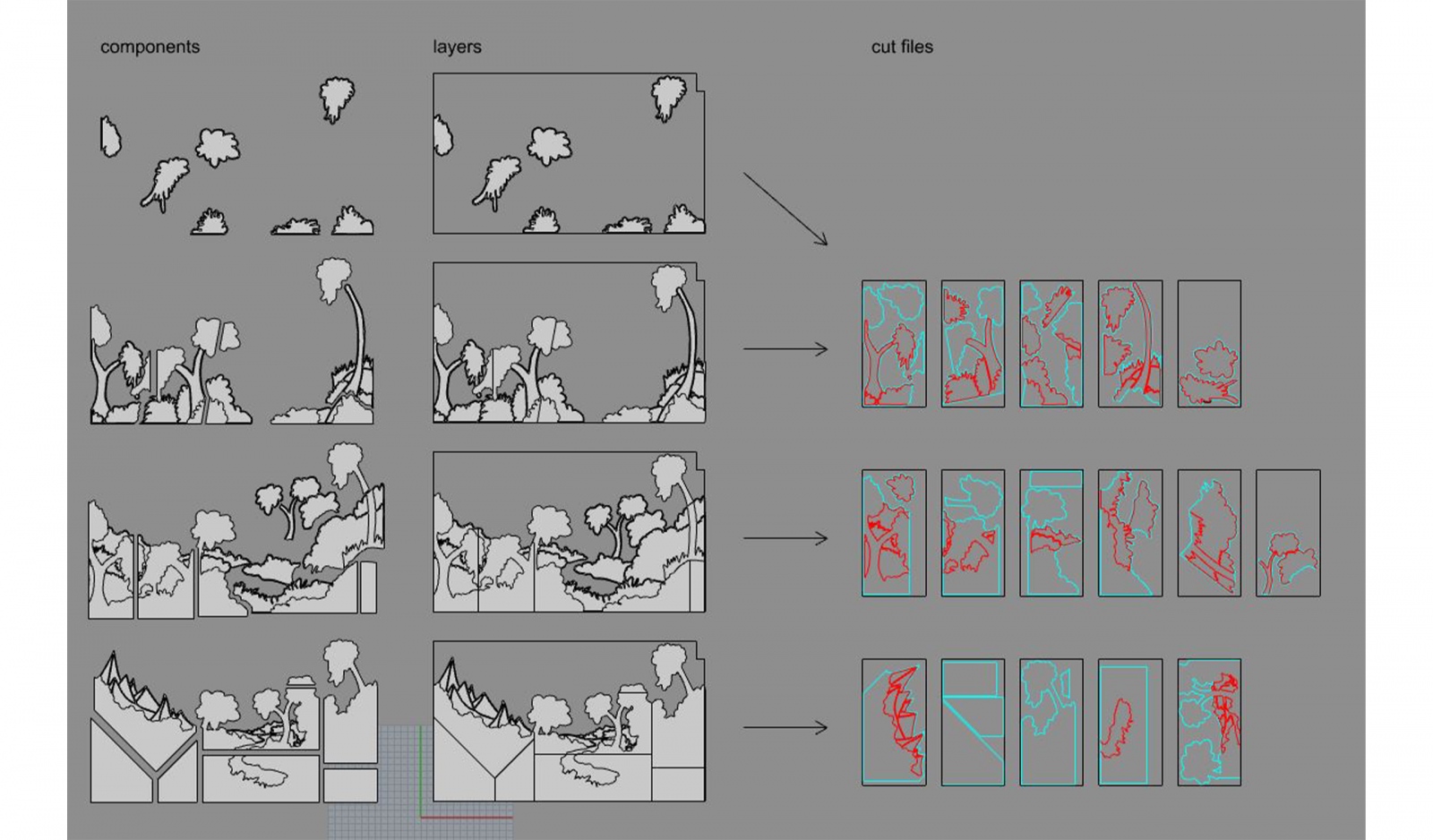 components

layers

cut files