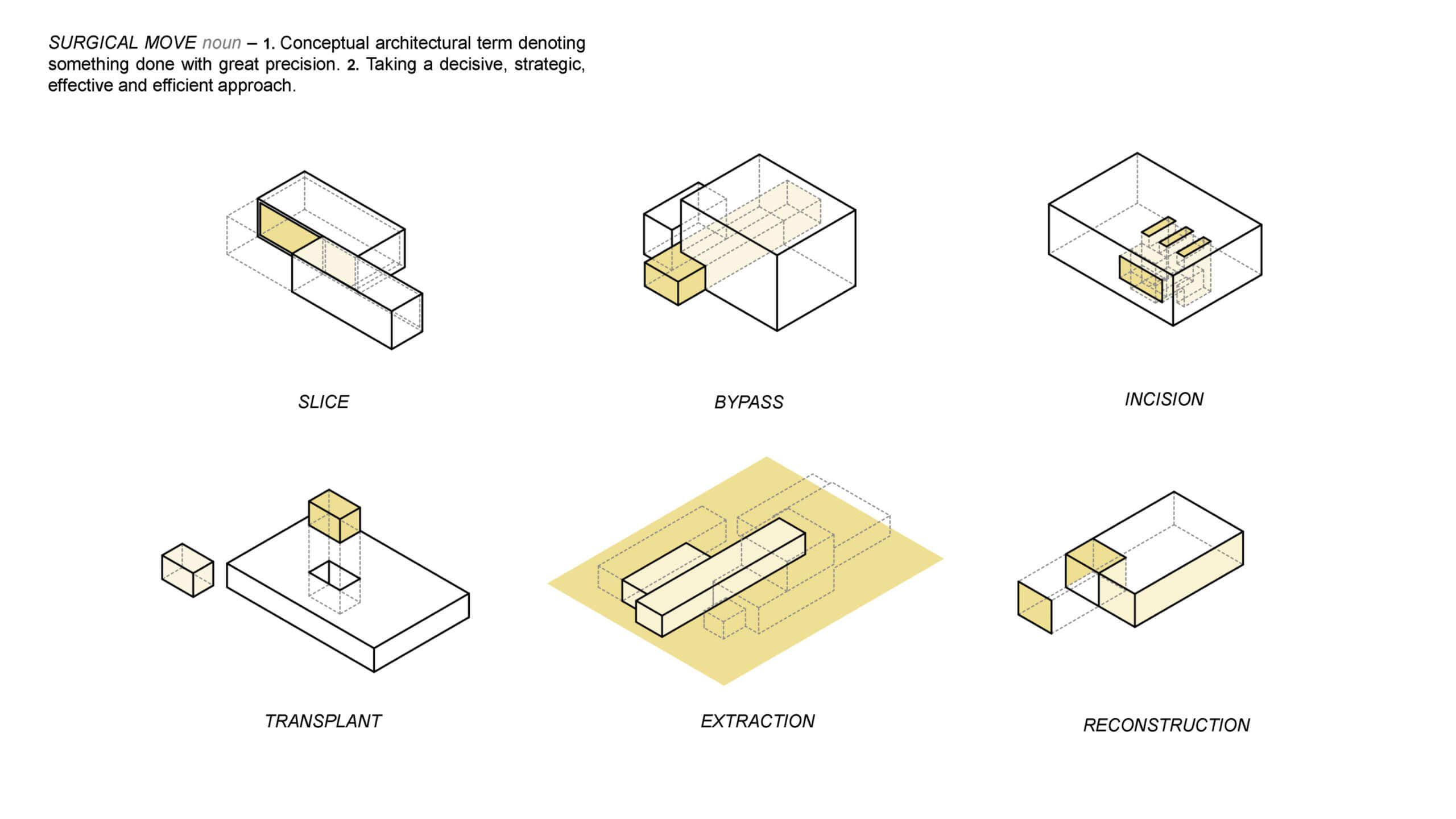 SURGICAL MOVE noun – 1. Conceptual architectural term denoting something done with great precision. 2. Taking a decisive, strategic, effective and efficient approach.

SLICE

BYPASS

INCISION

TRANSPLANT

EXTRACTION

RECONSTRUCTION