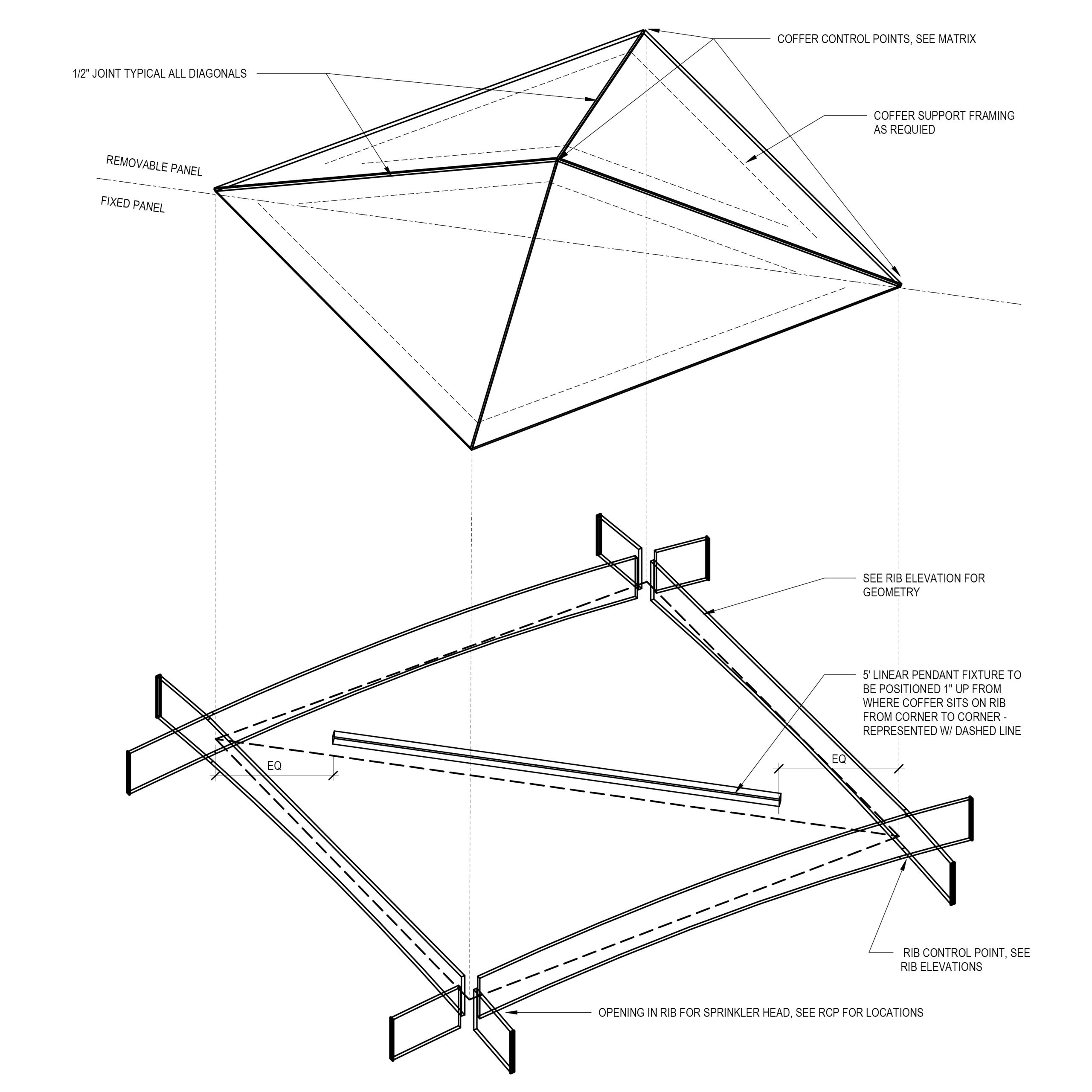 COFFER CONTROL POINTS, SEE MATRIX

1/2" JOINT TYPICAL ALL DIAGONALS

COFFER SUPPORT FRAMING AS REQUIED

REMOVABLE PANEL

FIXED PANEL

SEE RIB ELEVATION FOR GEOMETRY

5' LINEAR PENDANT FIXTURE TO BE POSITIONED 1" UP FROM WHERE COFFER SITS ON RIB FROM CORNER TO CORNER - REPRESENTED W/ DASHED LINE

EQ

EQ

RIB CONTROL POINT, SEE RIB ELEVATIONS

OPENING IN RIB FOR SPRINKLER HEAD, SEE RCP FOR LOCATIONS