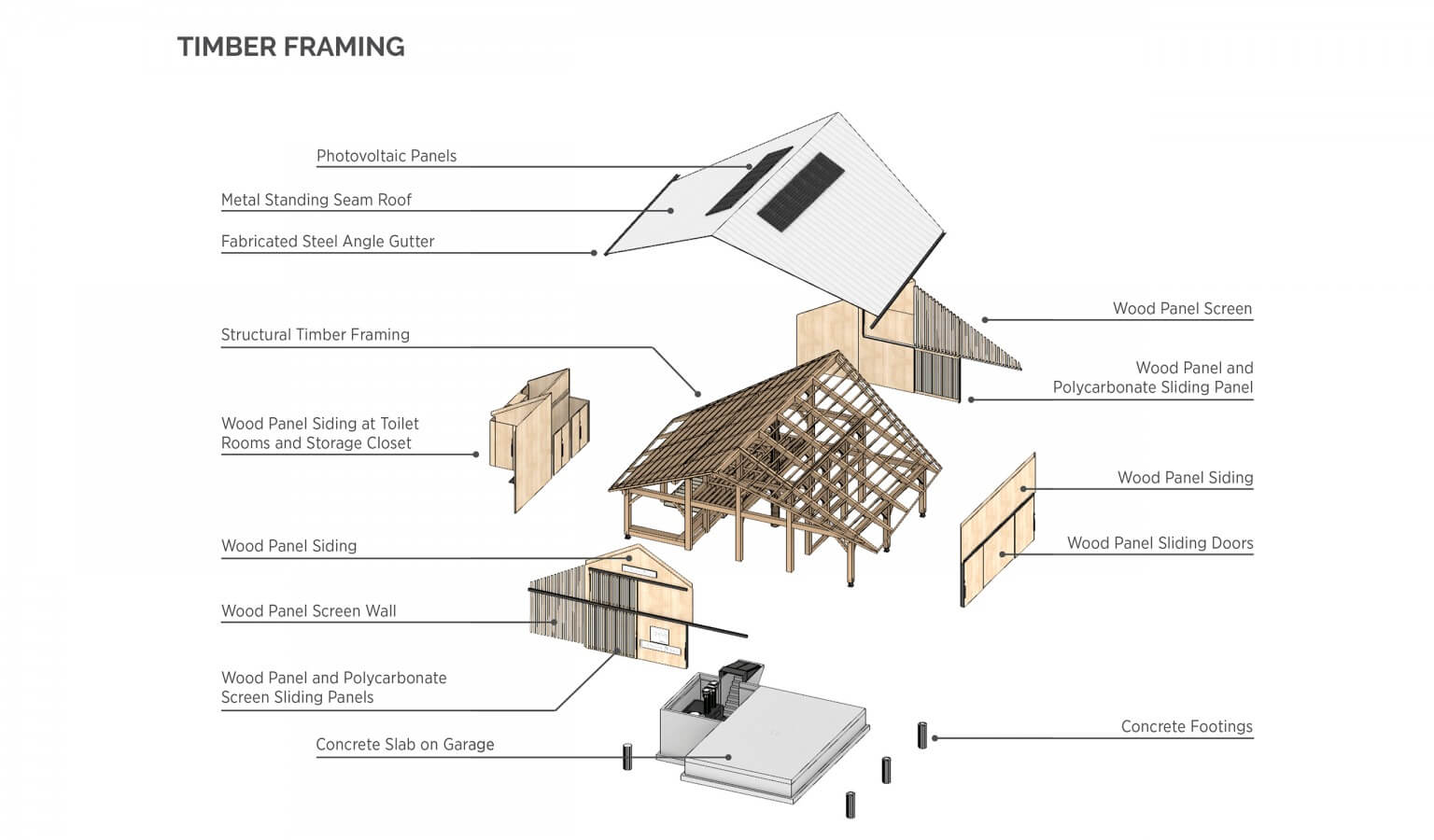 TIMBER FRAMING

Photovoltaic Panels

Metal Standing Seam Roof

Fabricated Steel Angle Gutter

Structural Timber Framing

Wood Panel Siding at Toilet Rooms and Storage Closet

Wood Panel Siding

Wood Panel Screen Wall

Wood Panel and Polycarbonate Screen Sliding Panels

Concrete Slab on Garage

Wood Panel Screen

Wood Panel and Polycarbonate Sliding Panel

Wood Panel Siding

Wood Panel Sliding Doors

Concrete Footings