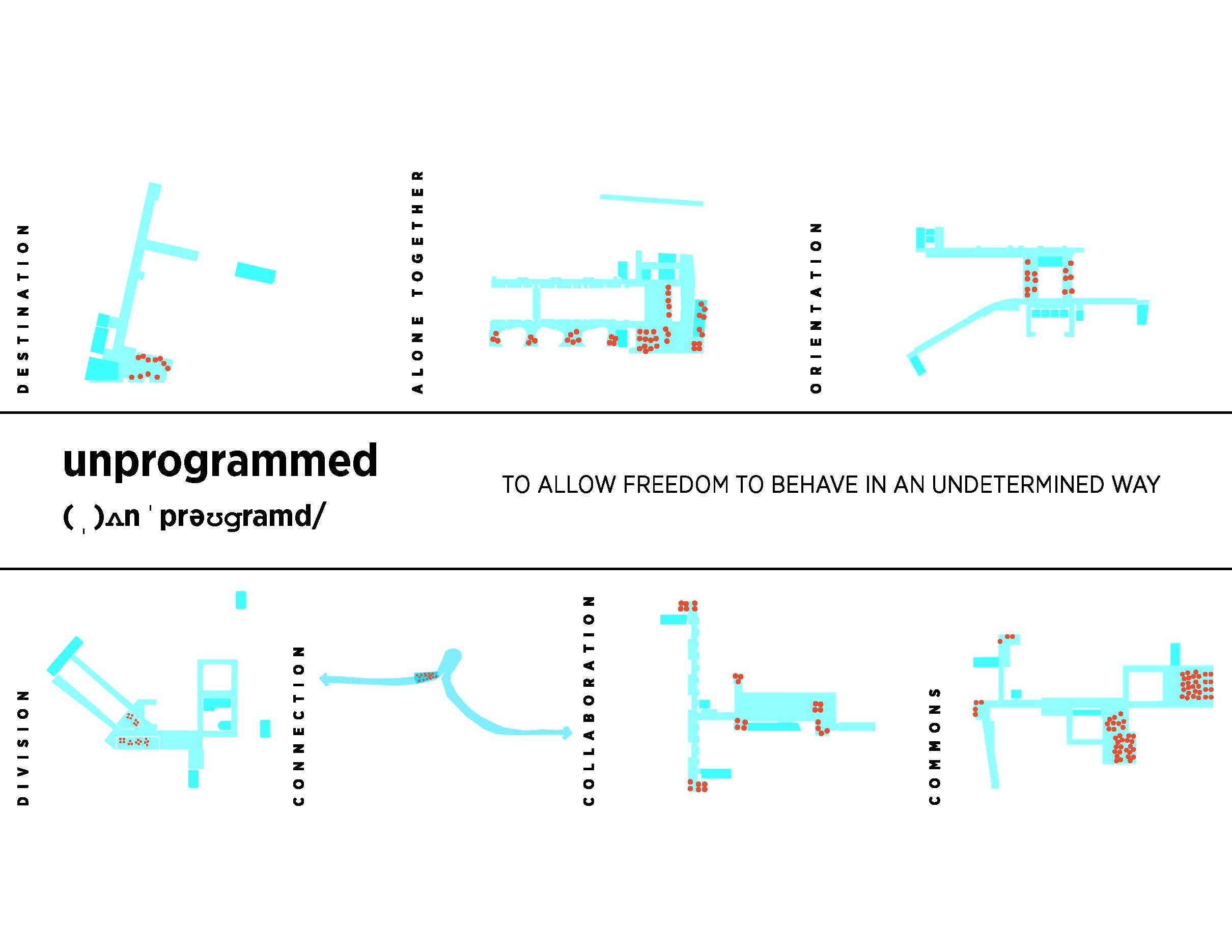 DESTINATION

ALONE TOGETHER

ORIENTATION

unprogrammed

(ˌ)ʌnˈprəʊgramd/

TO ALLOW FREEDOM TO BEHAVE IN AN UNDETERMINED WAY

DIVISION

CONNECTION

COLLABORATION

COMMONS