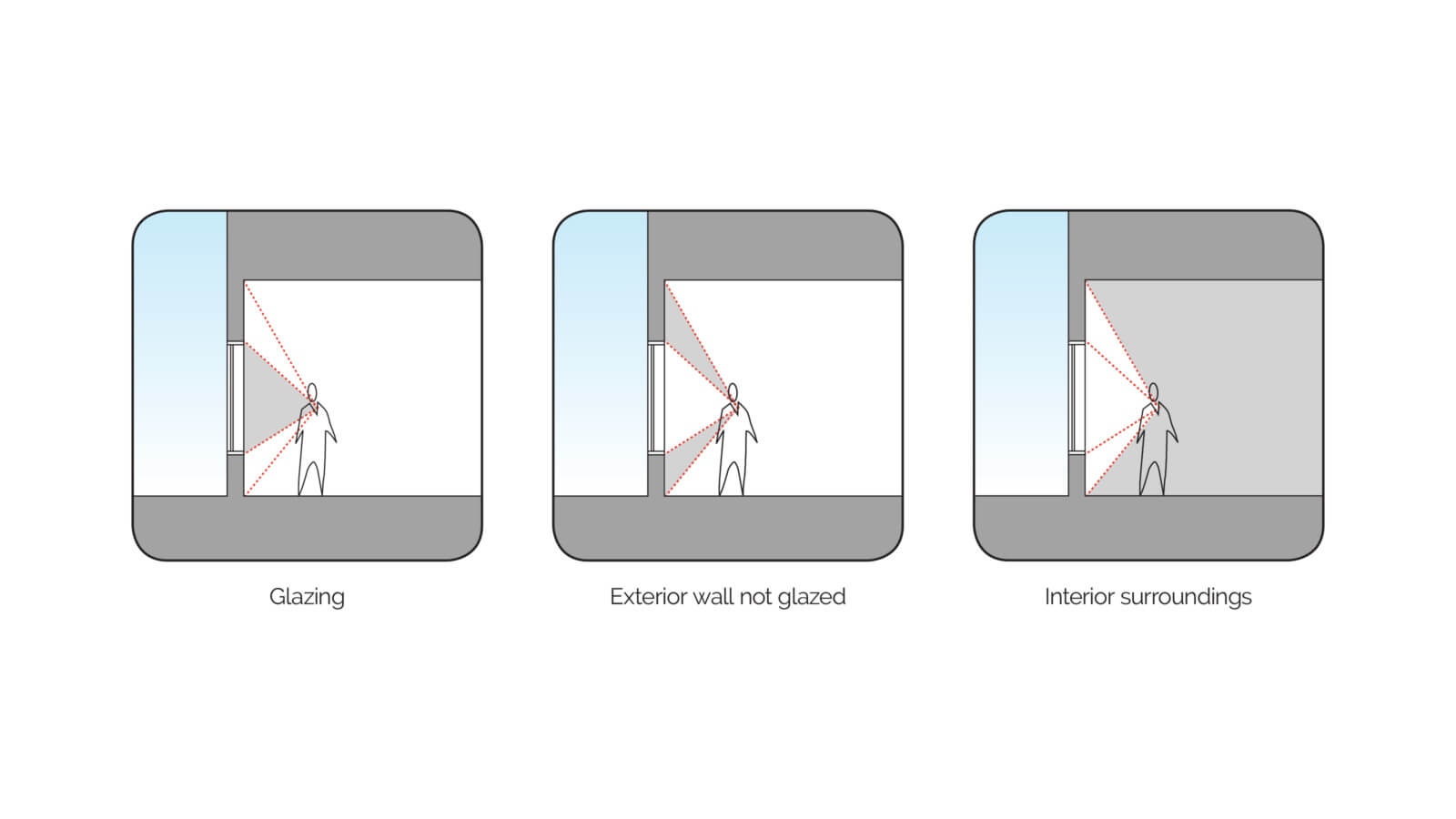 Glazing

Exterior wall not glazed

Interior surroundings