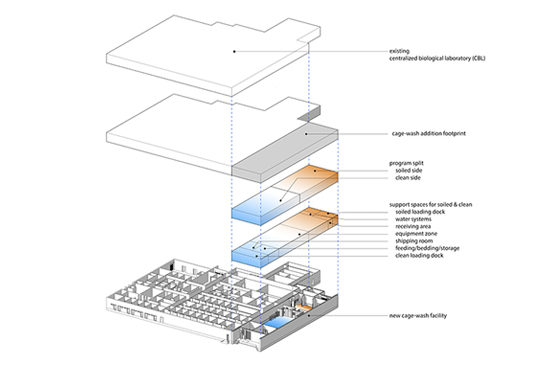 existing
centralized biological laboratory (CBL)

cage-wash addition footprint

program split
soiled side
clean side

support spaces for soiled & clean
soiled loading dock
water systems
receiving area
equipment zone
shipping room
feeding/bedding/storage
clean loading dock

new cage-wash facility