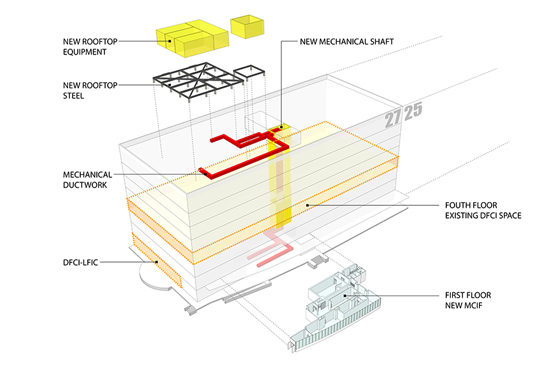 NEW ROOFTOP EQUIPMENT

NEW MECHANICAL SHAFT

NEW ROOFTOP STEEL

27 25

MECHANICAL DUCTWORK

FOUTH FLOOR EXISTING DFCI SPACE

DFCI-LFIC

FIRST FLOOR NEW MCIF